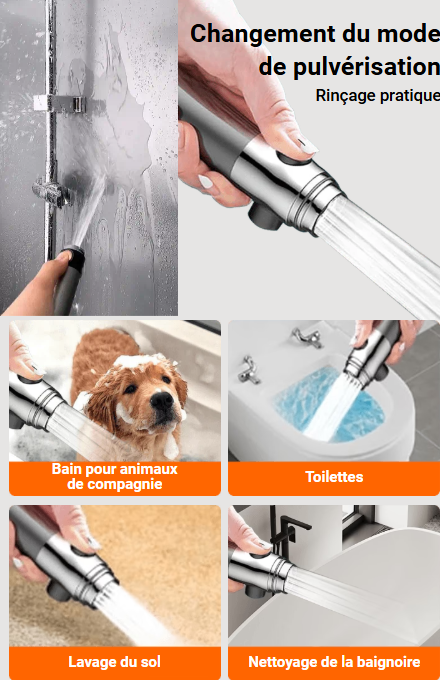 Changement du mode de pulvérisation

Rinçage pratique

Bain pour animaux de compagnie

Toilettes

Lavage du sol

Nettoyage de la baignoire